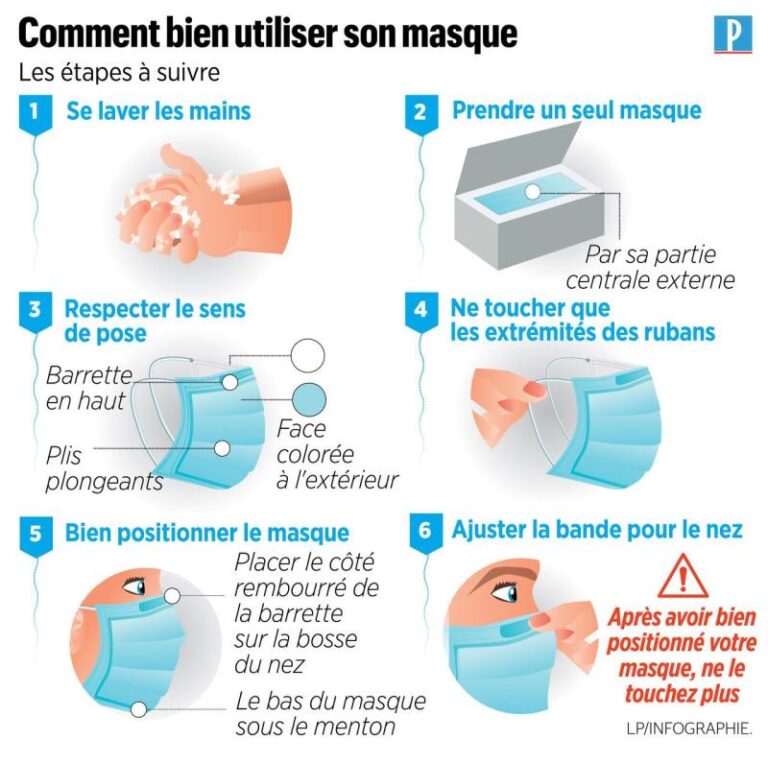 Comment bien utiliser son masque

P

Les étapes à suivre

1 Se laver les mains

2 Prendre un seul masque

Par sa partie centrale externe

3 Respecter le sens de pose

Barrette en haut

Plis plongeants

Face colorée à l'extérieur

4 Ne toucher que les extrémités des rubans

5 Bien positionner le masque

Placer le côté rembourré de la barrette sur la bosse du nez

Le bas du masque sous le menton

6 Ajuster la bande pour le nez

!

Après avoir bien positionné votre masque, ne le touchez plus

LP/INFOGRAPHIE.